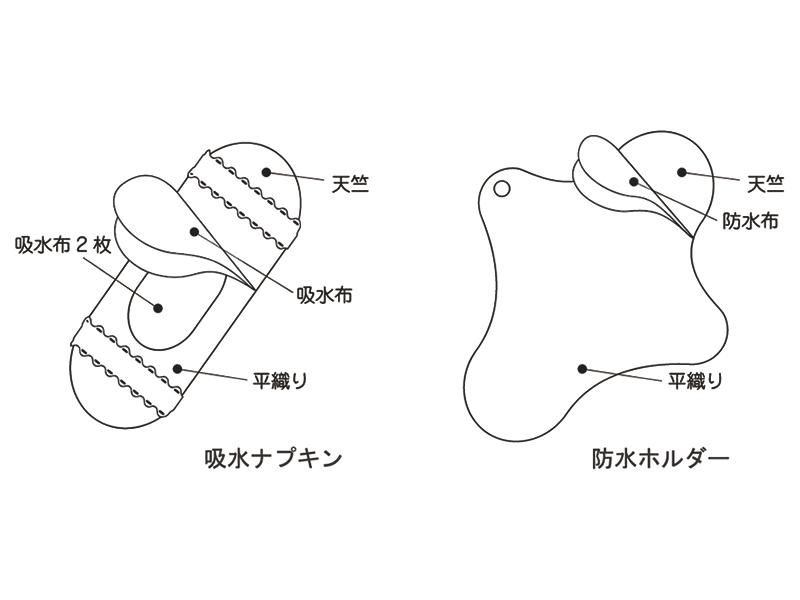 天竺

吸水布２枚

吸水布

平織り

吸水ナプキン

天竺

防水布

平織り

防水ホルダー