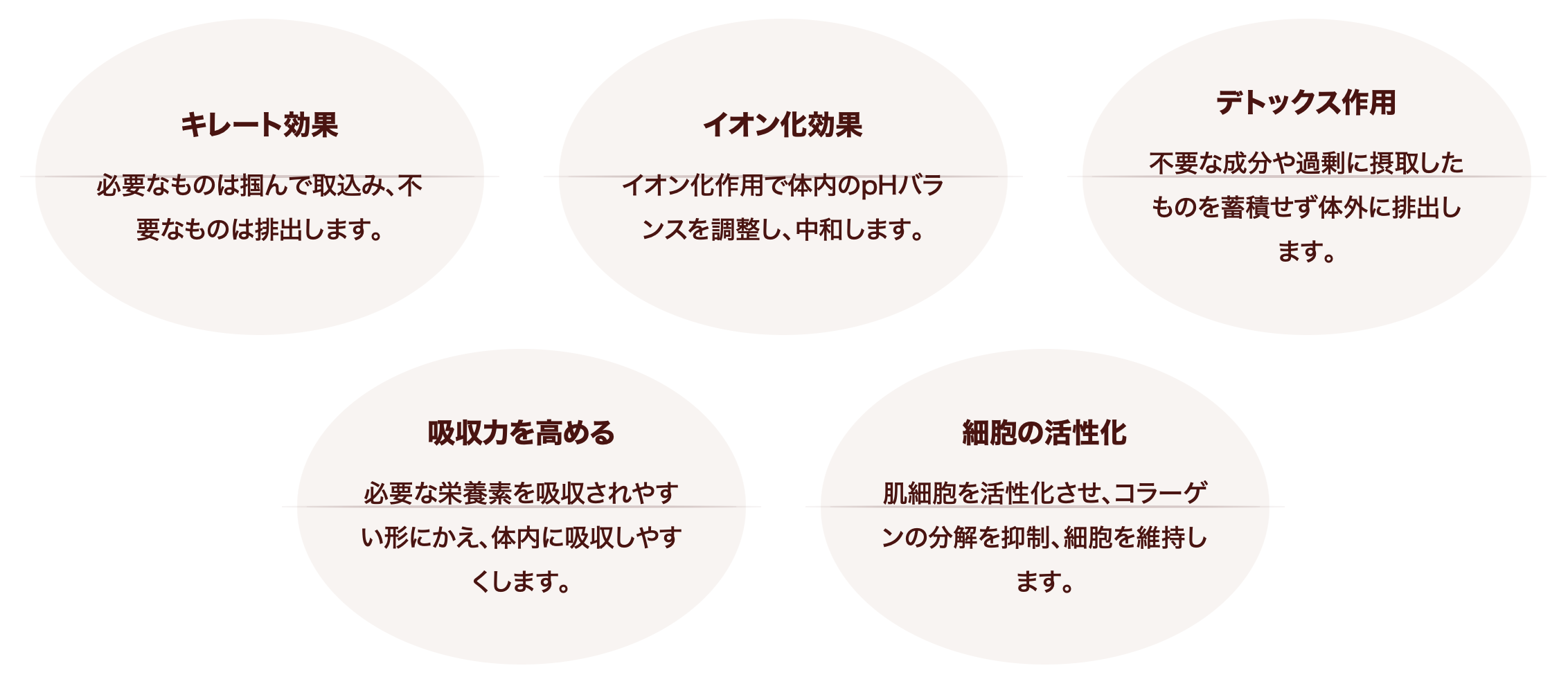 キレート効果

必要なものは掴んで取込み、不要なものは排出します。

イオン化効果

イオン化作用で体内のpHバランスを調整し、中和します。

デトックス作用

不要な成分や過剰に摂取したものを蓄積せず体外に排出します。

吸収力を高める

必要な栄養素を吸収されやすい形にかえ、体内に吸収しやすくします。

細胞の活性化

肌細胞を活性化させ、コラーゲンの分解を抑制、細胞を維持します。