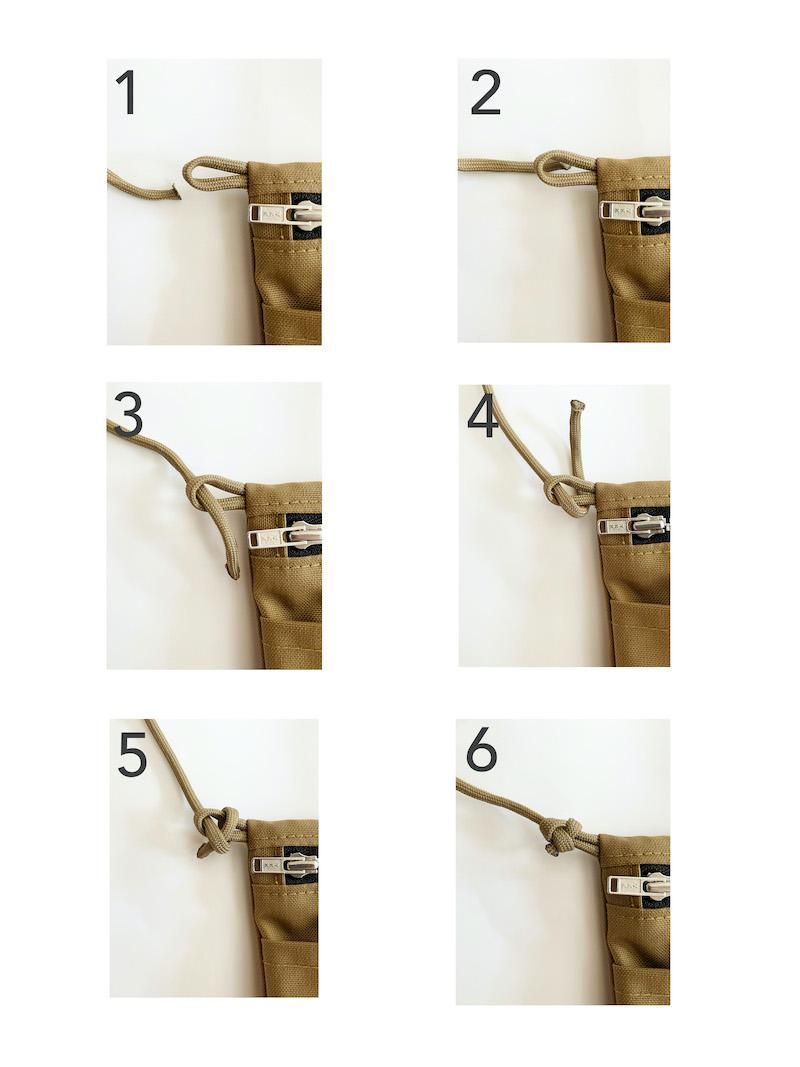 1

2

3

4

5

6