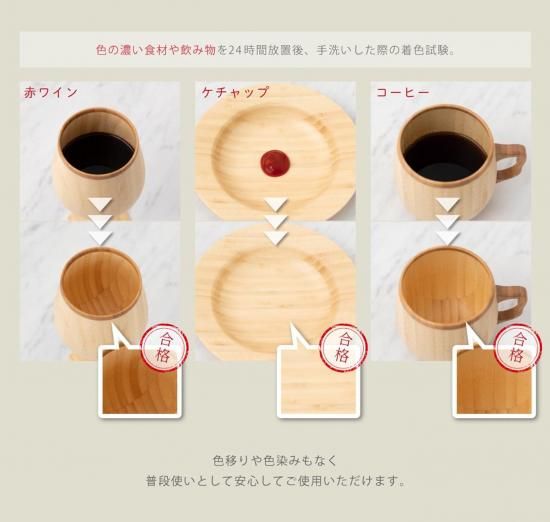 色の濃い食材や飲み物を24時間放置後、手洗いした際の着色試験。

赤ワイン

合格

ケチャップ

合格

コーヒー

合格

色移りや色染みもなく
普段使いとして安心してご使用いただけます。