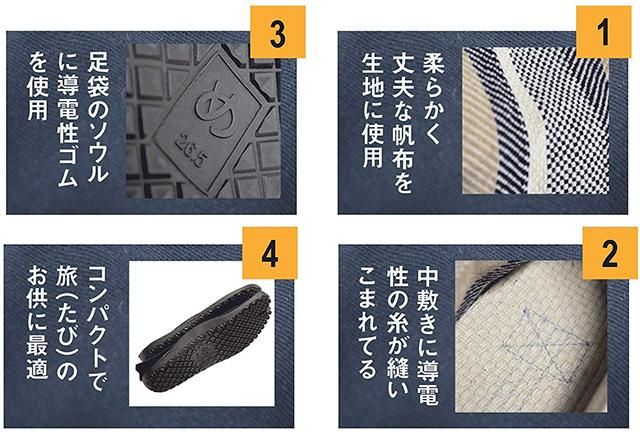 1

柔らかく丈夫な帆布を生地に使用

2

中敷きに導電性の糸が縫いこまれてる

3

足袋のソウルに導電性ゴムを使用

め

26.5

4

コンパクトで旅(たび)のお供に最適