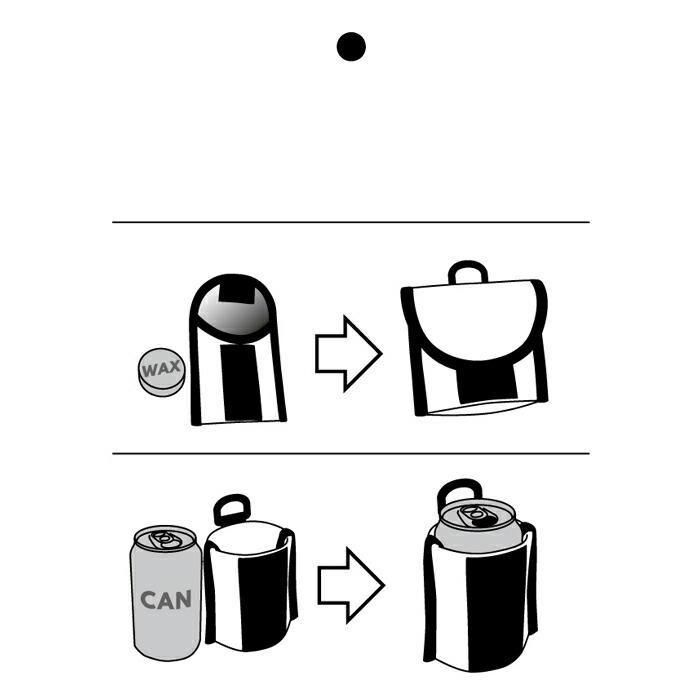 WAX

CAN