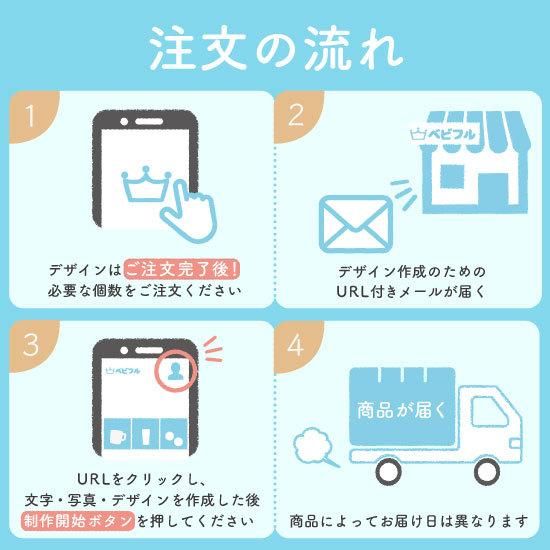 注文の流れ

1

デザインはご注文完了後!
必要な個数をご注文ください

2

ベビフル

デザイン作成のための
URL付きメールが届く

3

ベビフル

URLをクリックし、
文字・写真・デザインを作成した後
制作開始ボタンを押してください

4

商品が届く

商品によってお届け日は異なります