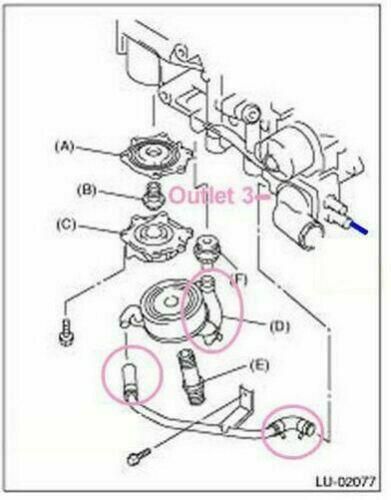 (A)
(B)
Outlet 3
(C)
(F)
(D)
(E)
LU-02077