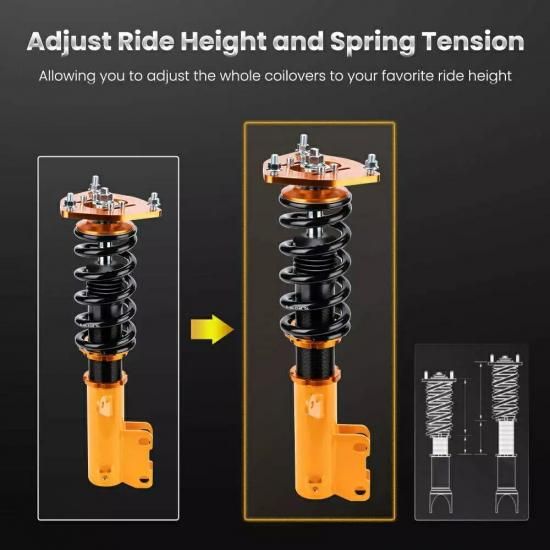 Adjust Ride Height and Spring Tension

Allowing you to adjust the whole coilovers to your favorite ride height