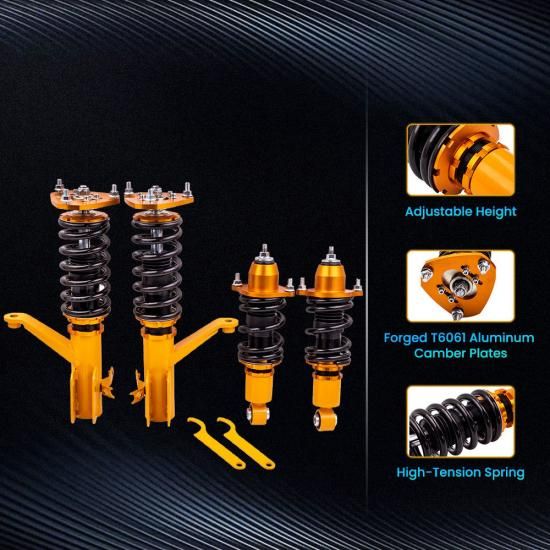 Adjustable Height

Forged T6061 Aluminum Camber Plates

High-Tension Spring