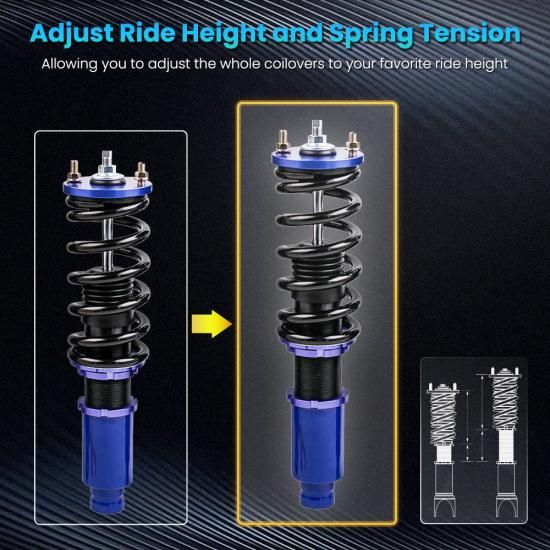 Adjust Ride Height and Spring Tension

Allowing you to adjust the whole coilovers to your favorite ride height