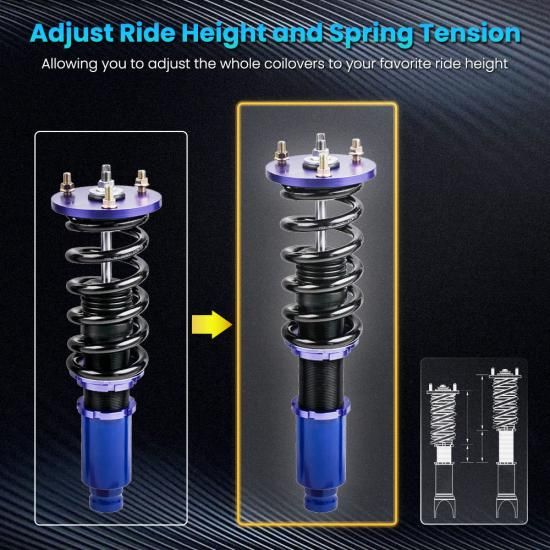 Adjust Ride Height and Spring Tension

Allowing you to adjust the whole coilovers to your favorite ride height