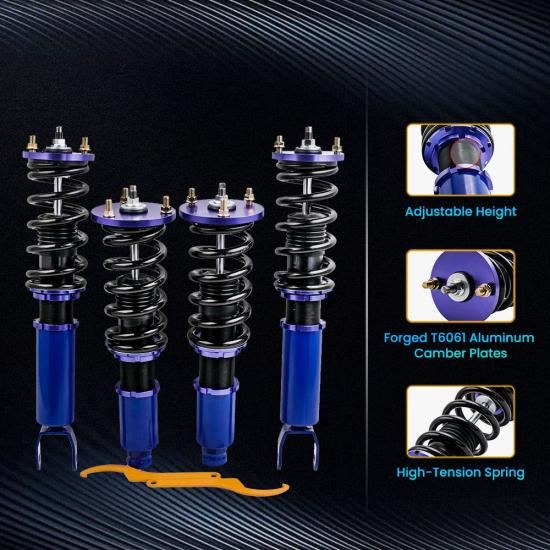 Adjustable Height

Forged T6061 Aluminum Camber Plates

High-Tension Spring