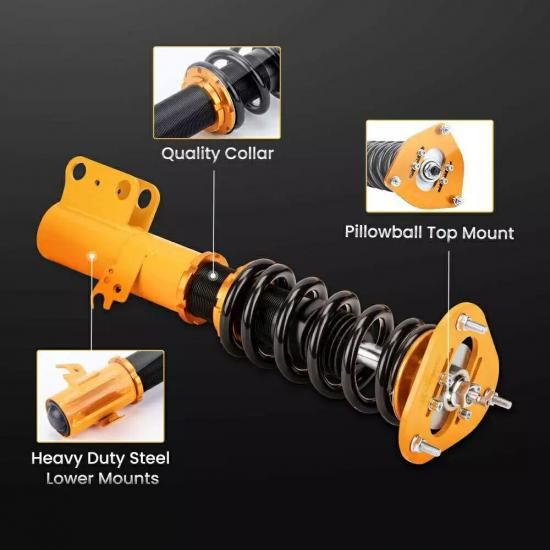 Quality Collar

Pillowball Top Mount

Heavy Duty Steel
Lower Mounts