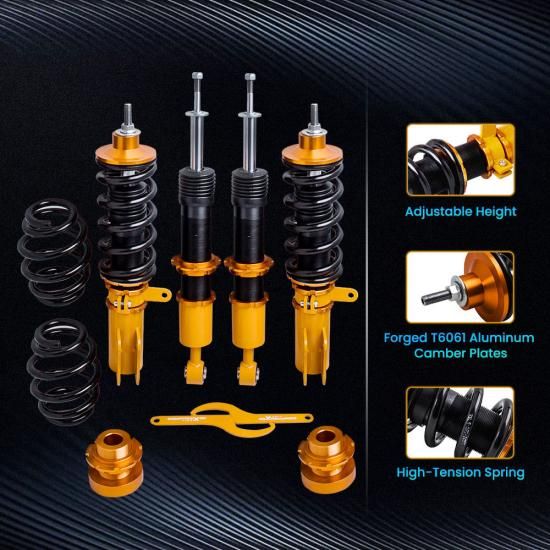 Adjustable Height

Forged T6061 Aluminum Camber Plates

High-Tension Spring