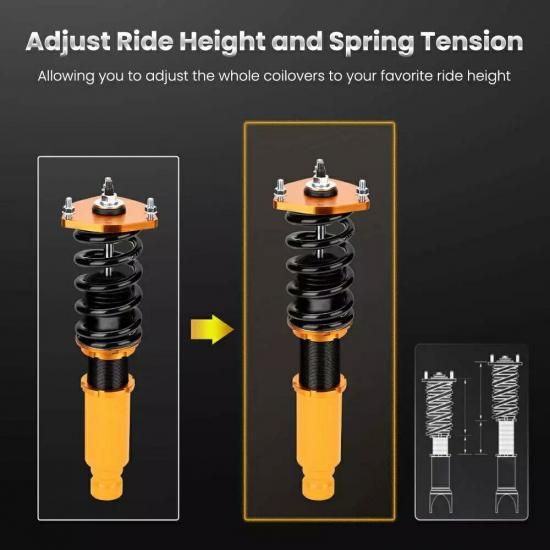 Adjust Ride Height and Spring Tension

Allowing you to adjust the whole coilovers to your favorite ride height