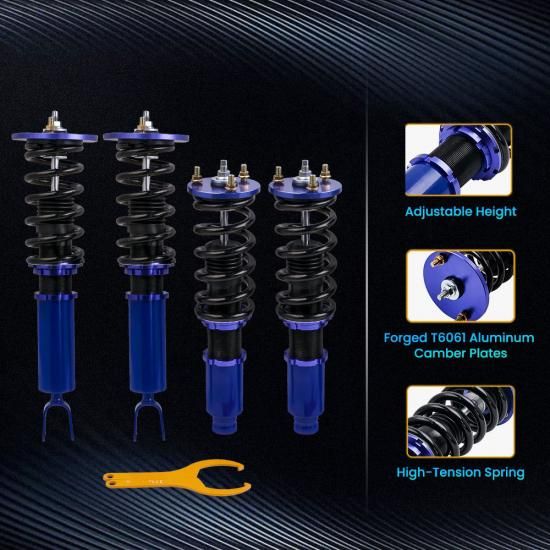 Adjustable Height

Forged T6061 Aluminum Camber Plates

High-Tension Spring