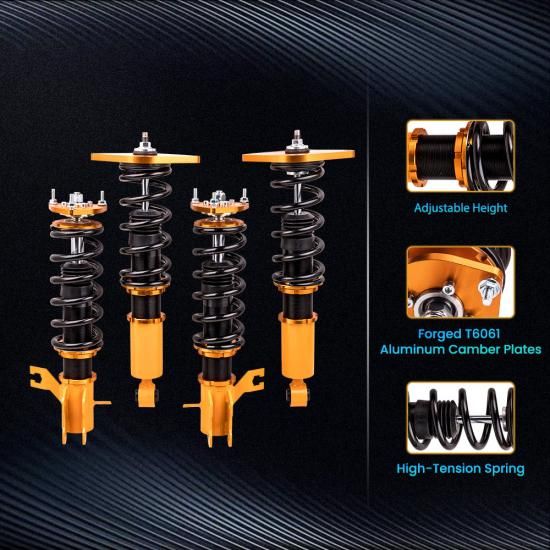 Adjustable Height

Forged T6061 Aluminum Camber Plates

High-Tension Spring