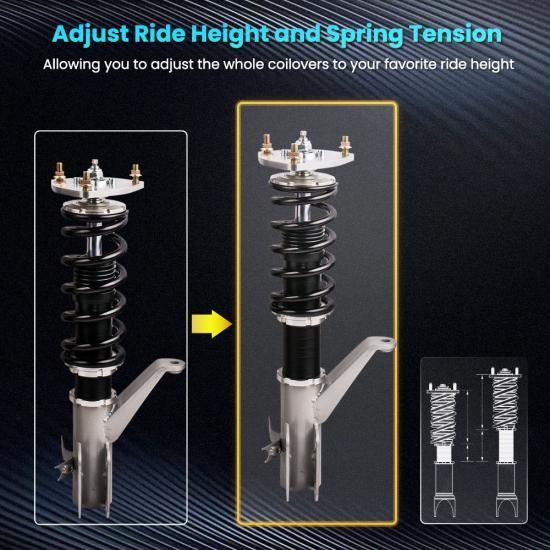 Adjust Ride Height and Spring Tension

Allowing you to adjust the whole coilovers to your favorite ride height