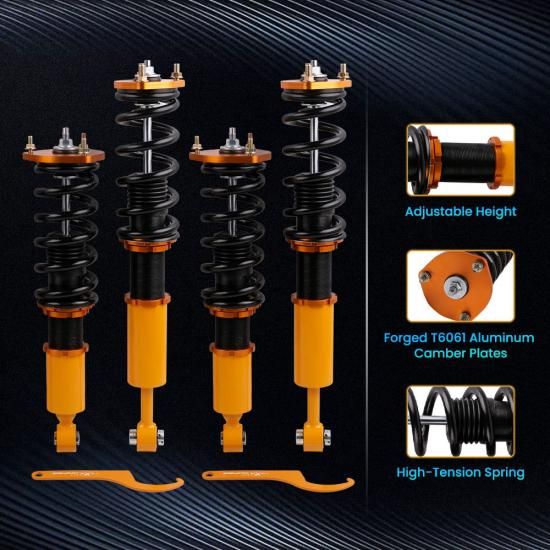 Adjustable Height

Forged T6061 Aluminum Camber Plates

High-Tension Spring