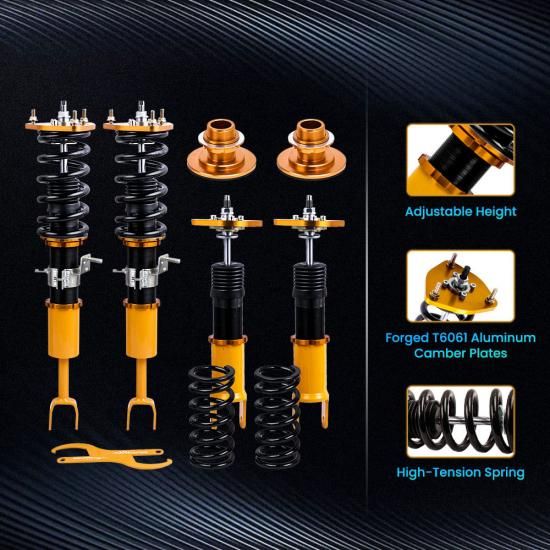 Adjustable Height

Forged T6061 Aluminum Camber Plates

High-Tension Spring