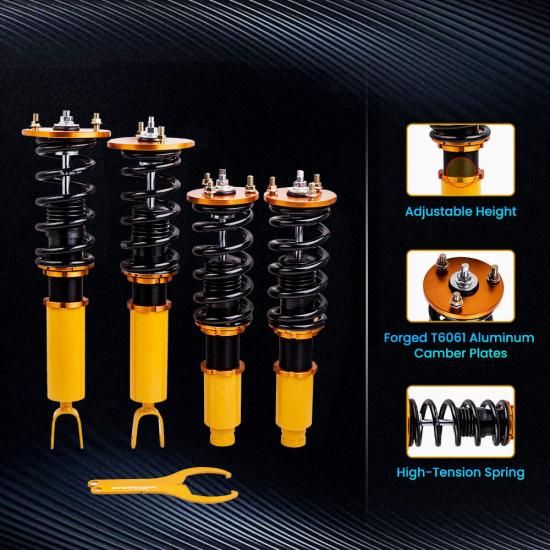 Adjustable Height

Forged T6061 Aluminum Camber Plates

High-Tension Spring