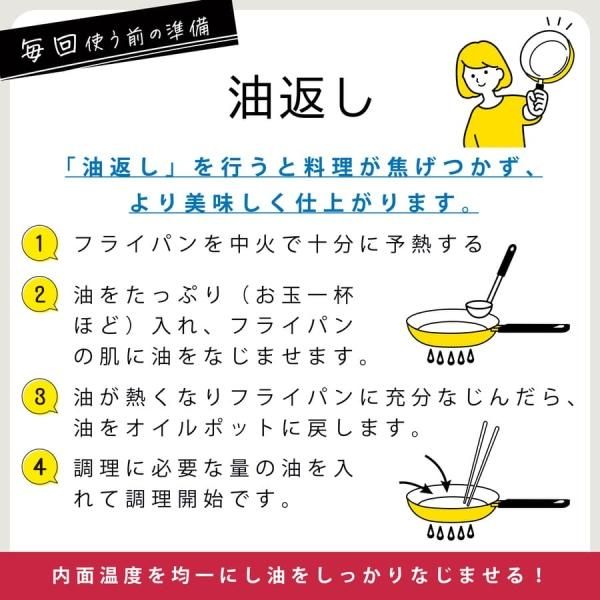 毎回使う前の準備

油返し

「油返し」を行うと料理が焦げつかず、より美味しく仕上がります。

1 フライパンを中火で十分に予熱する

2 油をたっぷり（お玉一杯ほど）入れ、フライパンの肌に油をなじませます。

3 油が熱くなりフライパンに充分なじんだら、油をオイルポットに戻します。

4 調理に必要な量の油を入れて調理開始です。

内面温度を均一にし油をしっかりなじませる！