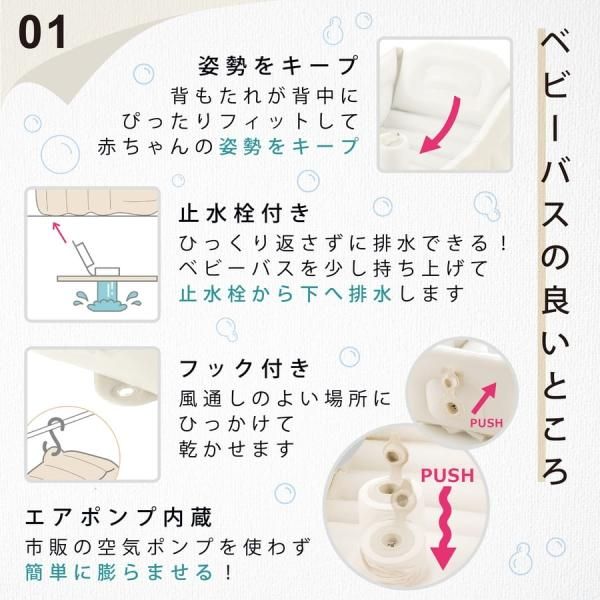 01

ベビーバスの良いところ

姿勢をキープ
背もたれが背中に
ぴったりフィットして
赤ちゃんの姿勢をキープ

止水栓付き
ひっくり返さずに排水できる！
ベビーバスを少し持ち上げて
止水栓から下へ排水します

フック付き
風通しのよい場所に
ひっかけて
乾かせます

PUSH

PUSH

エアポンプ内蔵
市販の空気ポンプを使わず
簡単に膨らませる！