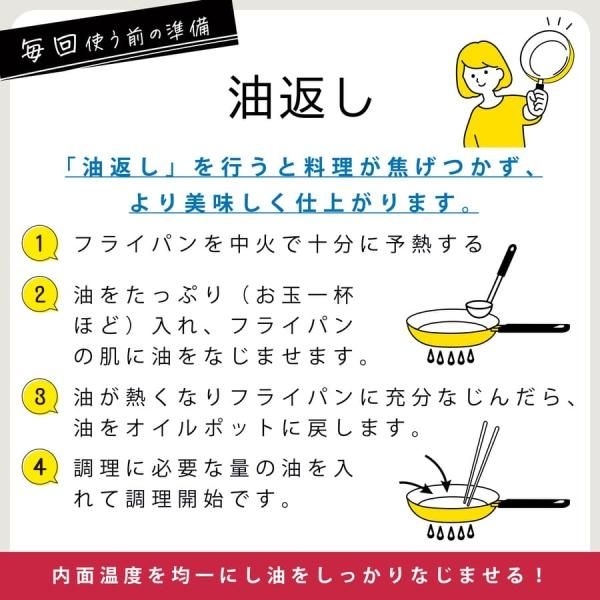 毎回使う前の準備

油返し

「油返し」を行うと料理が焦げつかず、より美味しく仕上がります。

1 フライパンを中火で十分に予熱する

2 油をたっぷり（お玉一杯ほど）入れ、フライパンの肌に油をなじませます。

3 油が熱くなりフライパンに充分なじんだら、油をオイルポットに戻します。

4 調理に必要な量の油を入れて調理開始です。

内面温度を均一にし油をしっかりなじませる！