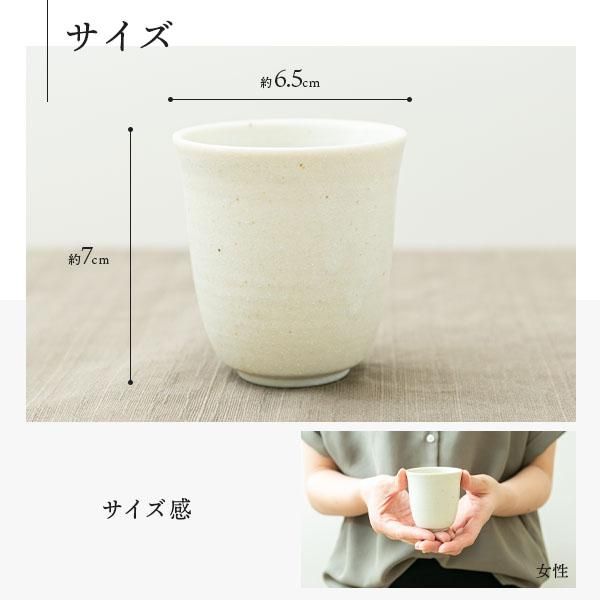 サイズ

約6.5cm

約7cm

サイズ感

女性