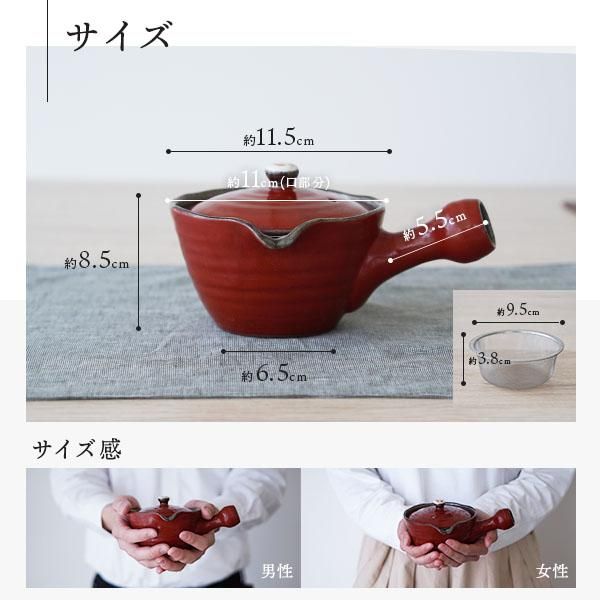 サイズ

約11.5cm

約11cm(口部分)

約5.5cm

約8.5cm

約6.5cm

約9.5cm

約3.8cm

サイズ感

男性

女性