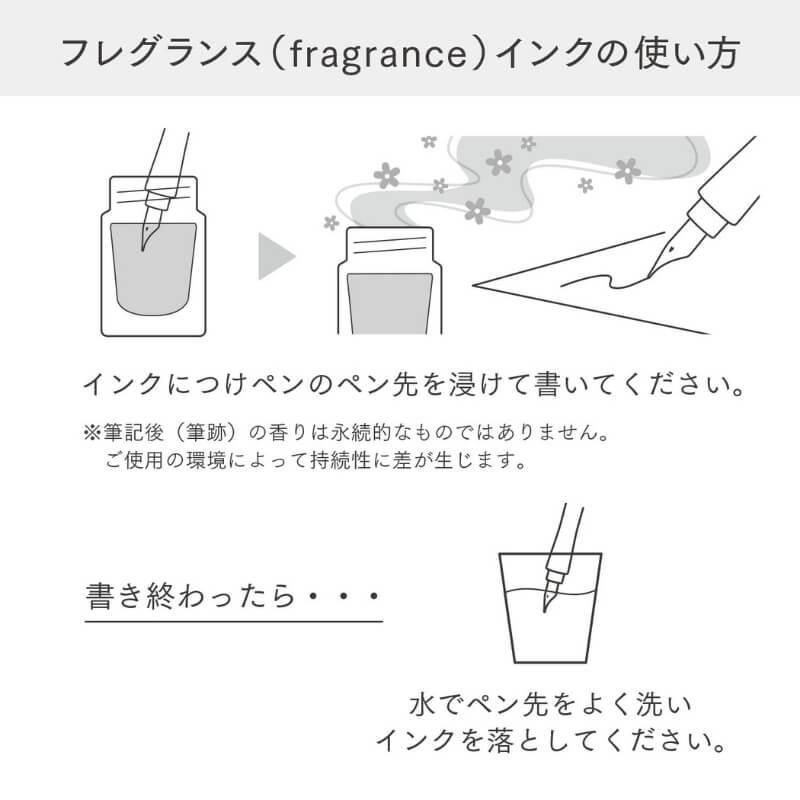 フレグランス（fragrance）インクの使い方

インクにつけペンのペン先を浸けて書いてください。

※筆記後（筆跡）の香りは永続的なものではありません。
ご使用の環境によって持続性に差が生じます。

書き終わったら・・・

水でペン先をよく洗い
インクを落としてください。