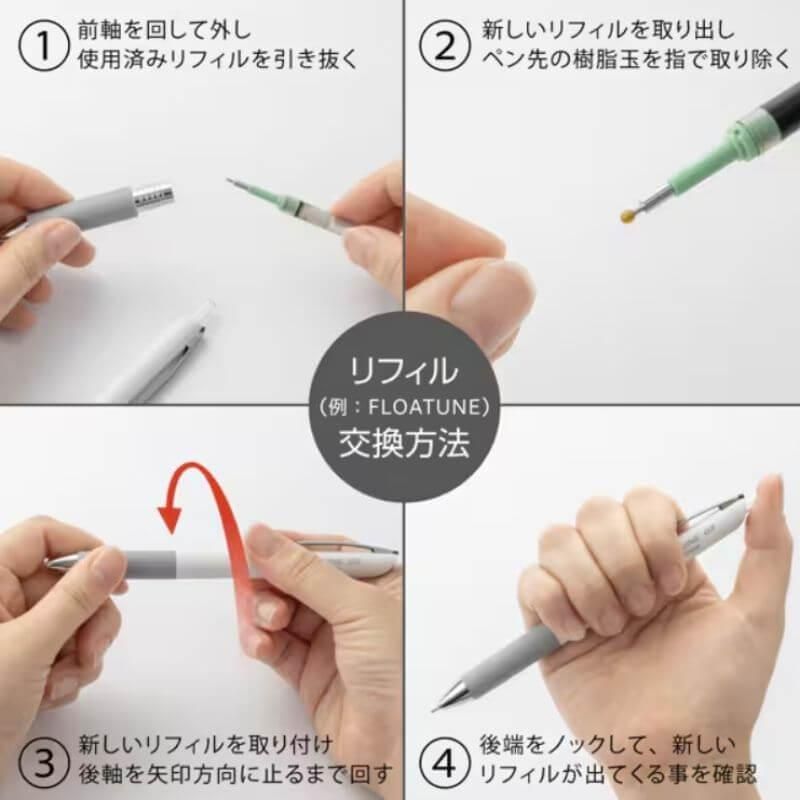 ① 前軸を回して外し
使用済みリフィルを引き抜く

② 新しいリフィルを取り出し
ペン先の樹脂玉を指で取り除く

リフィル
（例：FLOATUNE）
交換方法

③ 新しいリフィルを取り付け
後軸を矢印方向に止るまで回す

④ 後端をノックして、新しい
リフィルが出てくる事を確認