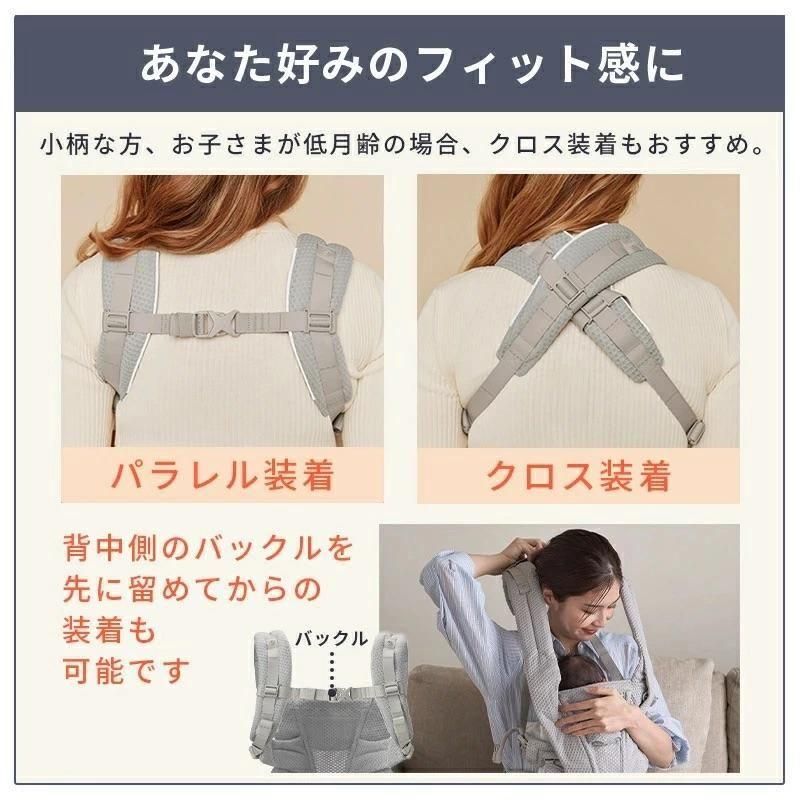 あなた好みのフィット感に

小柄な方、お子さまが低月齢の場合、クロス装着もおすすめ。

パラレル装着

クロス装着

背中側のバックルを先に留めてからの装着も可能です

バックル