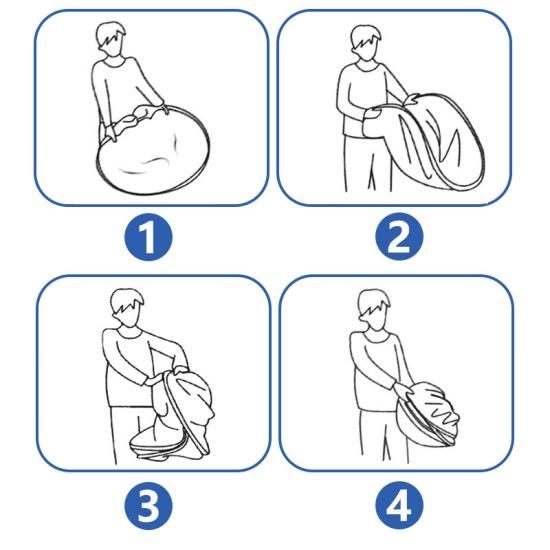 1

2

3

4