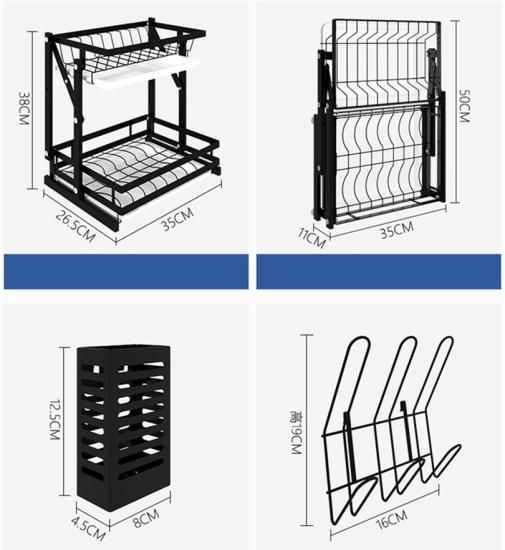 38CM
26.5CM
35CM
50CM
11CM
35CM
12.5CM
4.5CM
8CM
高19CM
16CM