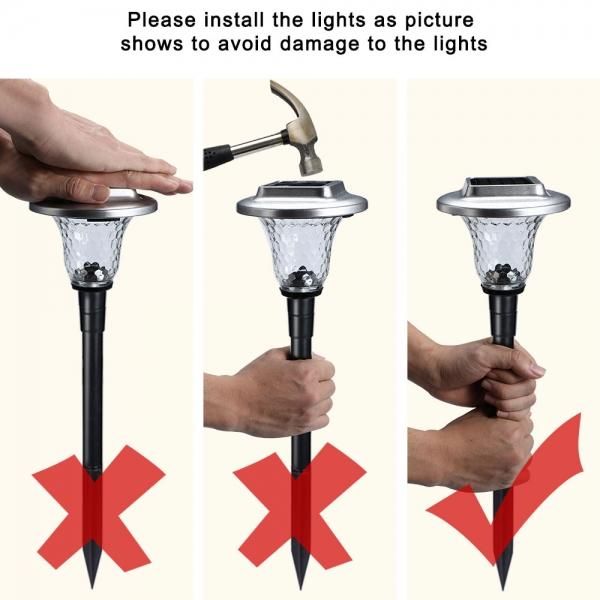 Please install the lights as picture shows to avoid damage to the lights