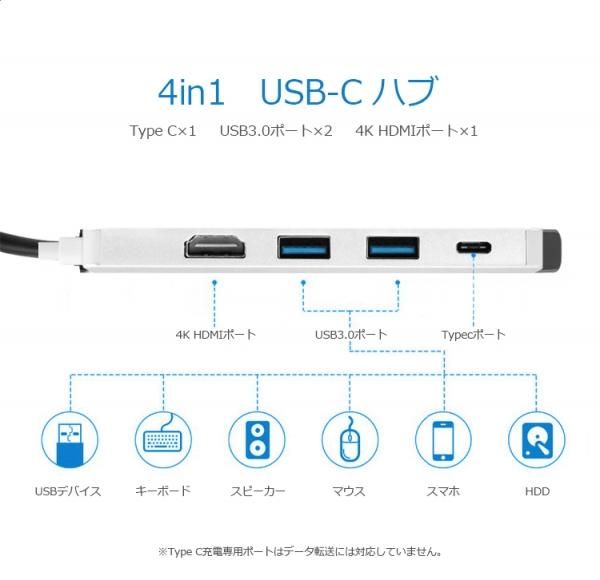 4in1　USB-C ハブ

Type C×1　USB3.0ポート×2　4K HDMIポート×1

4K HDMIポート

USB3.0ポート

Typecポート

USBデバイス

キーボード

スピーカー

マウス

スマホ

HDD

※Type C充電専用ポートはデータ転送には対応していません。