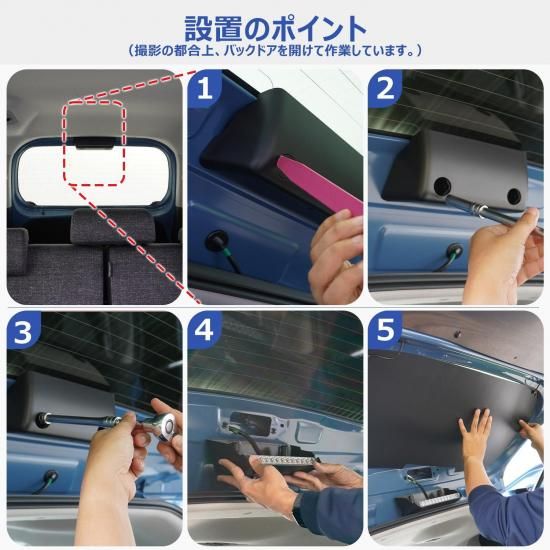 設置のポイント
（撮影の都合上、バックドアを開けて作業しています。）

1

2

3

4

5