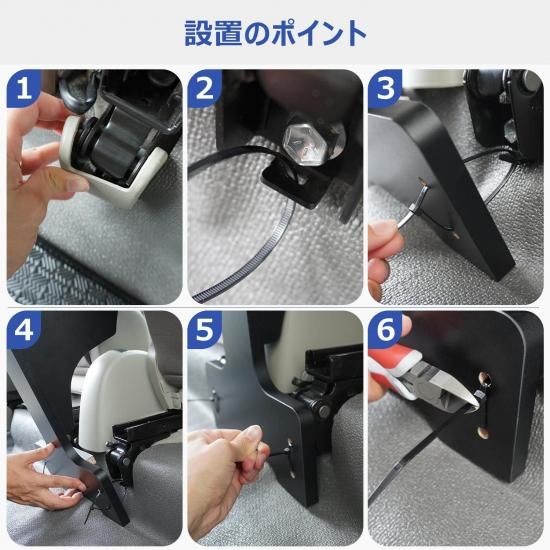 設置のポイント

1

2

3

4

5

6