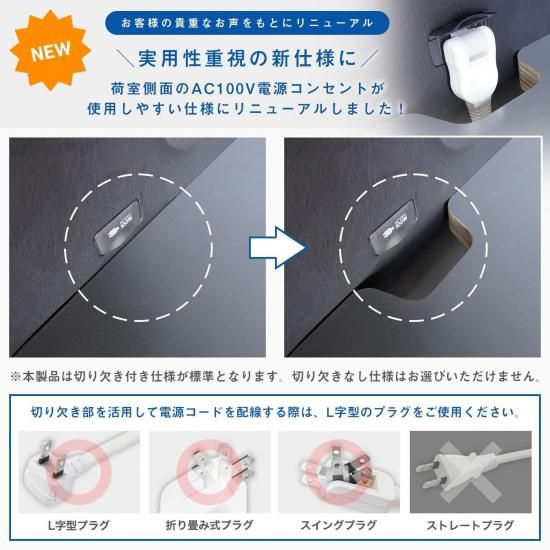 NEW

お客様の貴重なお声をもとにリニューアル

＼実用性重視の新仕様に／

荷室側面のAC100V電源コンセントが使用しやすい仕様にリニューアルしました！

※本製品は切り欠き付き仕様が標準となります。切り欠きなし仕様はお選びいただけません。

切り欠き部を活用して電源コードを配線する際は、L字型のプラグをご使用ください。

L字型プラグ

折り畳み式プラグ

スイングプラグ

ストレートプラグ