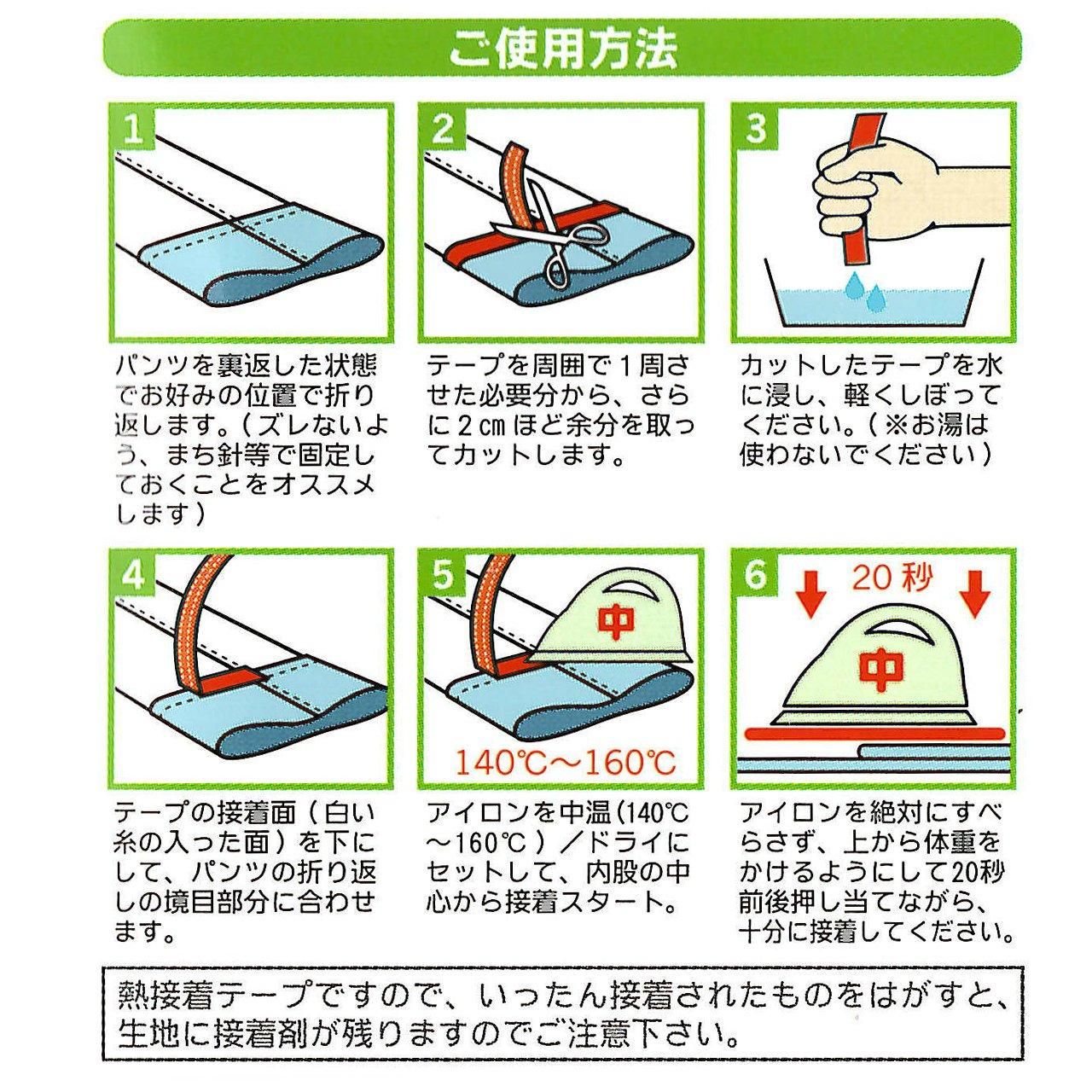 ご使用方法

1

パンツを裏返した状態でお好みの位置で折り返します。(ズレないよう、まち針等で固定しておくことをオススメします)

2

テープを周囲で1周させた必要分から、さらに2㎝ほど余分を取ってカットします。

3

カットしたテープを水に浸し、軽くしぼってください。(※お湯は使わないでください)

4

テープの接着面(白い糸の入った面)を下にして、パンツの折り返しの境目部分に合わせます。

5

中

140℃～160℃

アイロンを中温(140℃～160℃)/ドライにセットして、内股の中心から接着スタート。

6

20秒

中

アイロンを絶対にすべらさず、上から体重をかけるようにして20秒前後押し当てながら、十分に接着してください。

熱接着テープですので、いったん接着されたものをはがすと、生地に接着剤が残りますのでご注意下さい。