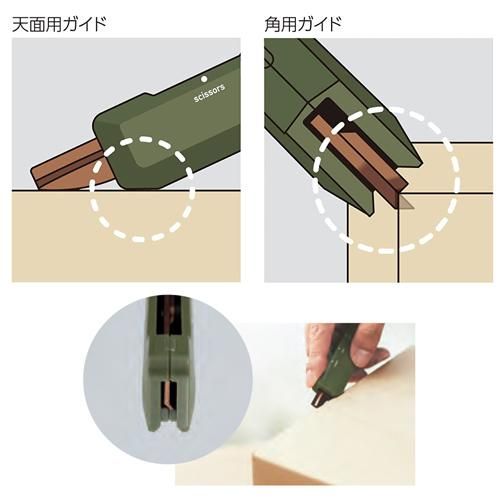 天面用ガイド

scissors

角用ガイド