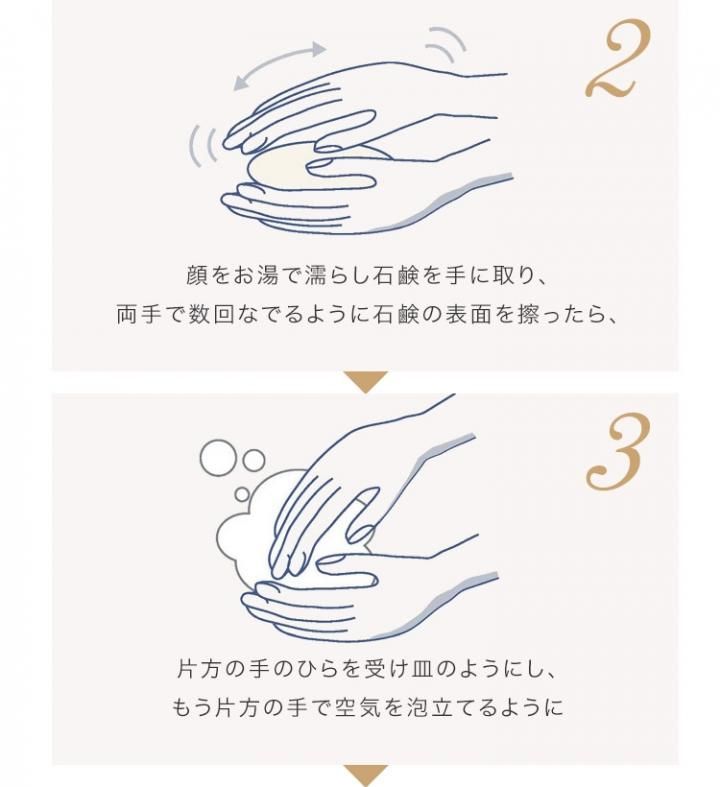 2

顔をお湯で濡らし石鹸を手に取り、
両手で数回なでるように石鹸の表面を擦ったら、

3

片方の手のひらを受け皿のようにし、
もう片方の手で空気を泡立てるように