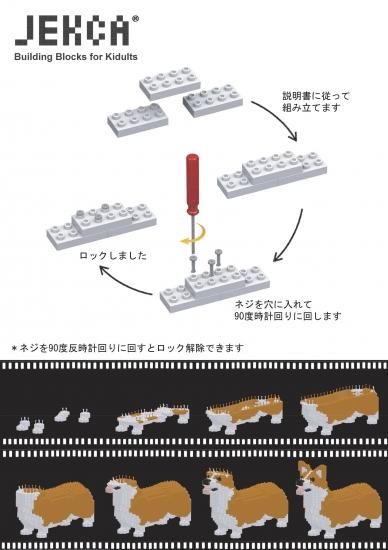 JEKCA®
Building Blocks for Kidults

説明書に従って組み立てます

ネジを穴に入れて90度時計回りに回します

ロックしました

＊ネジを90度反時計回りに回すとロック解除できます