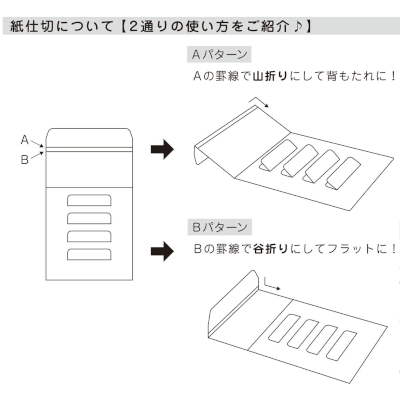 紙仕切について【2通りの使い方をご紹介♪】

A
B

Aパターン

Aの罫線で山折りにして背もたれに！

Bパターン

Bの罫線で谷折りにしてフラットに！