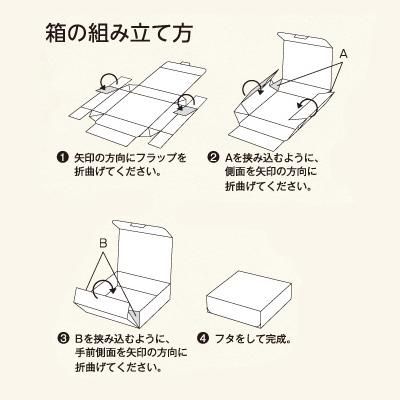 箱の組み立て方

A

❶ 矢印の方向にフラップを折曲げてください。

❷ Aを挟み込むように、側面を矢印の方向に折曲げてください。

B

❸ Bを挟み込むように、手前側面を矢印の方向に折曲げてください。

❹ フタをして完成。