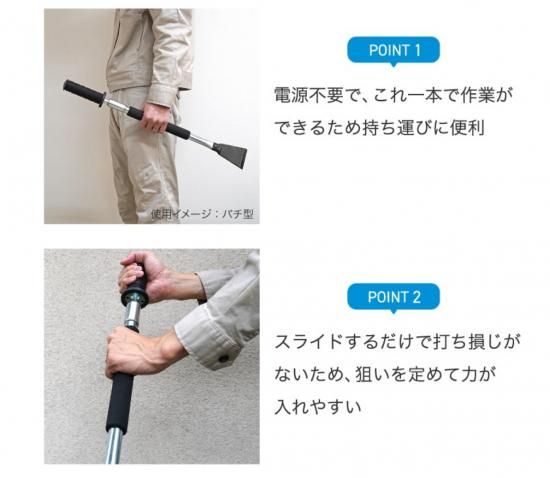 使用イメージ：バチ型

POINT 1

電源不要で、これ一本で作業ができるため持ち運びに便利

POINT 2

スライドするだけで打ち損じがないため、狙いを定めて力が入れやすい