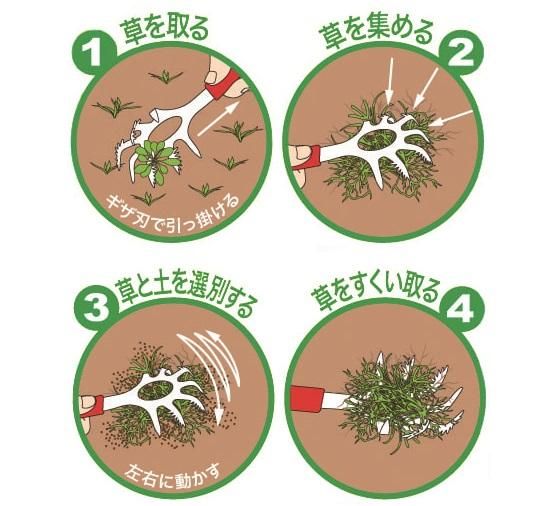 1 草を取る

ギザ刃で引っ掛ける

草を集める 2

3 草と土を選別する

左右に動かす

草をすくい取る 4