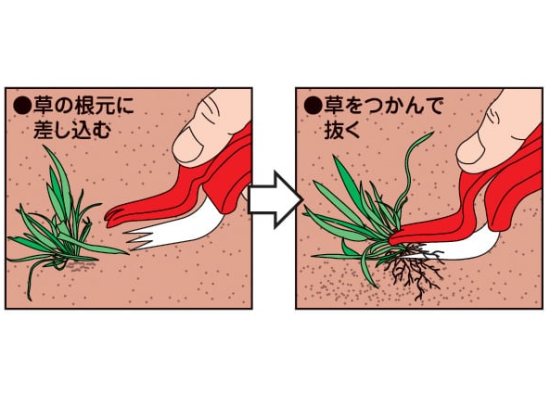 ●草の根元に差し込む

●草をつかんで抜く