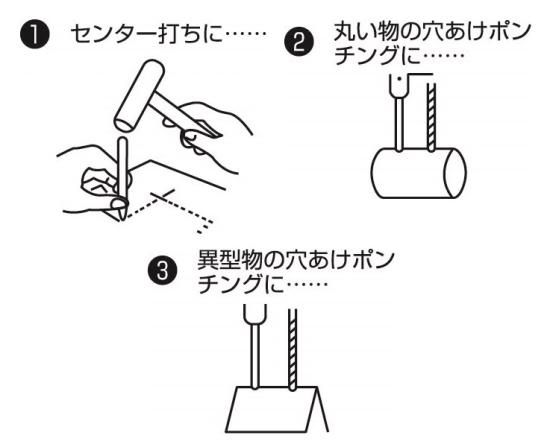 ❶ センター打ちに……

❷ 丸い物の穴あけポンチングに……

❸ 異型物の穴あけポンチングに……