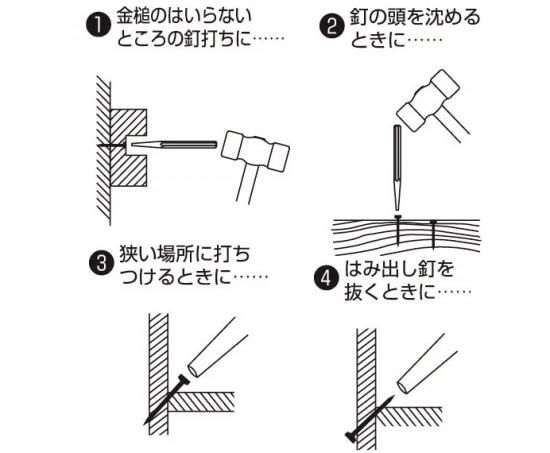 ❶ 金槌のはいらないところの釘打ちに……

❷ 釘の頭を沈めるときに……

❸ 狭い場所に打ちつけるときに……

❹ はみ出し釘を抜くときに……