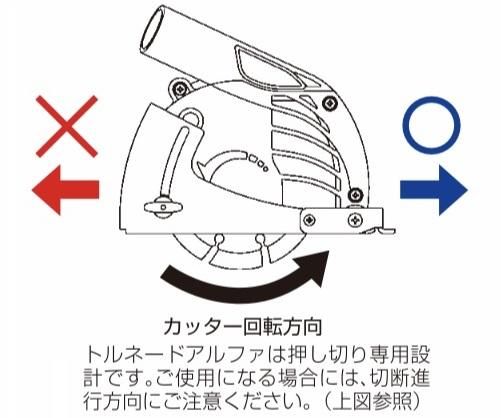 カッター回転方向

トルネードアルファは押し切り専用設計です。ご使用になる場合には、切断進行方向にご注意ください。（上図参照）