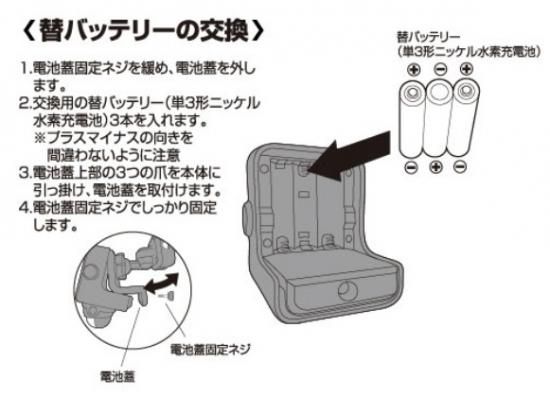 〈替バッテリーの交換〉

1.電池蓋固定ネジを緩め、電池蓋を外します。
2.交換用の替バッテリー(単3形ニッケル水素充電池)3本を入れます。
※プラスマイナスの向きを間違わないように注意
3.電池蓋上部の3つの爪を本体に引っ掛け、電池蓋を取付けます。
4.電池蓋固定ネジでしっかり固定します。

替バッテリー
(単3形ニッケル水素充電池)

⊕ ⊖ ⊕
⊖ ⊕ ⊖

電池蓋固定ネジ

電池蓋